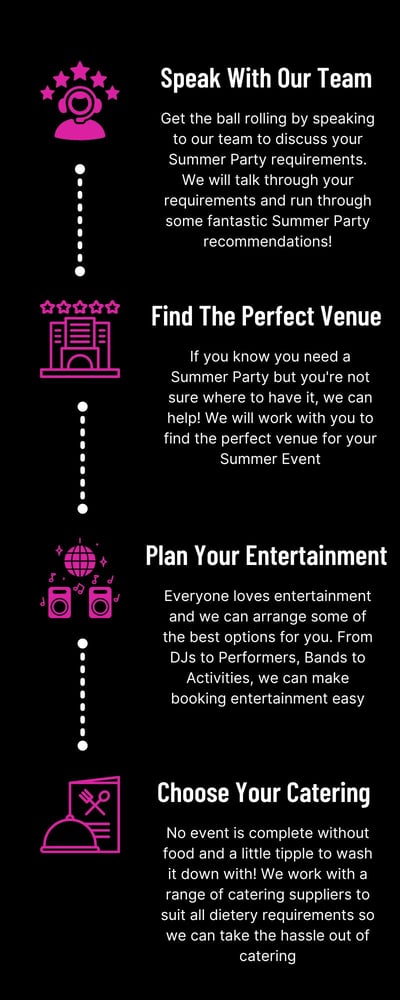 Speak With Our Team

Get the ball rolling by speaking to our team to discuss your Summer Party requirements. We will talk through your requirements and run through some fantastic Summer Party recommendations!

Find The Perfect Venue

If you know you need a Summer Party but you're not sure where to have it, we can help! We will work with you to find the perfect venue for your Summer Event

Plan Your Entertainment

Everyone loves entertainment and we can arrange some of the best options for you. From DJs to Performers, Bands to Activities, we can make booking entertainment easy

Choose Your Catering

No event is complete without food and a little tipple to wash it down with! We work with a range of catering suppliers to suit all dietery requirements so we can take the hassle out of catering